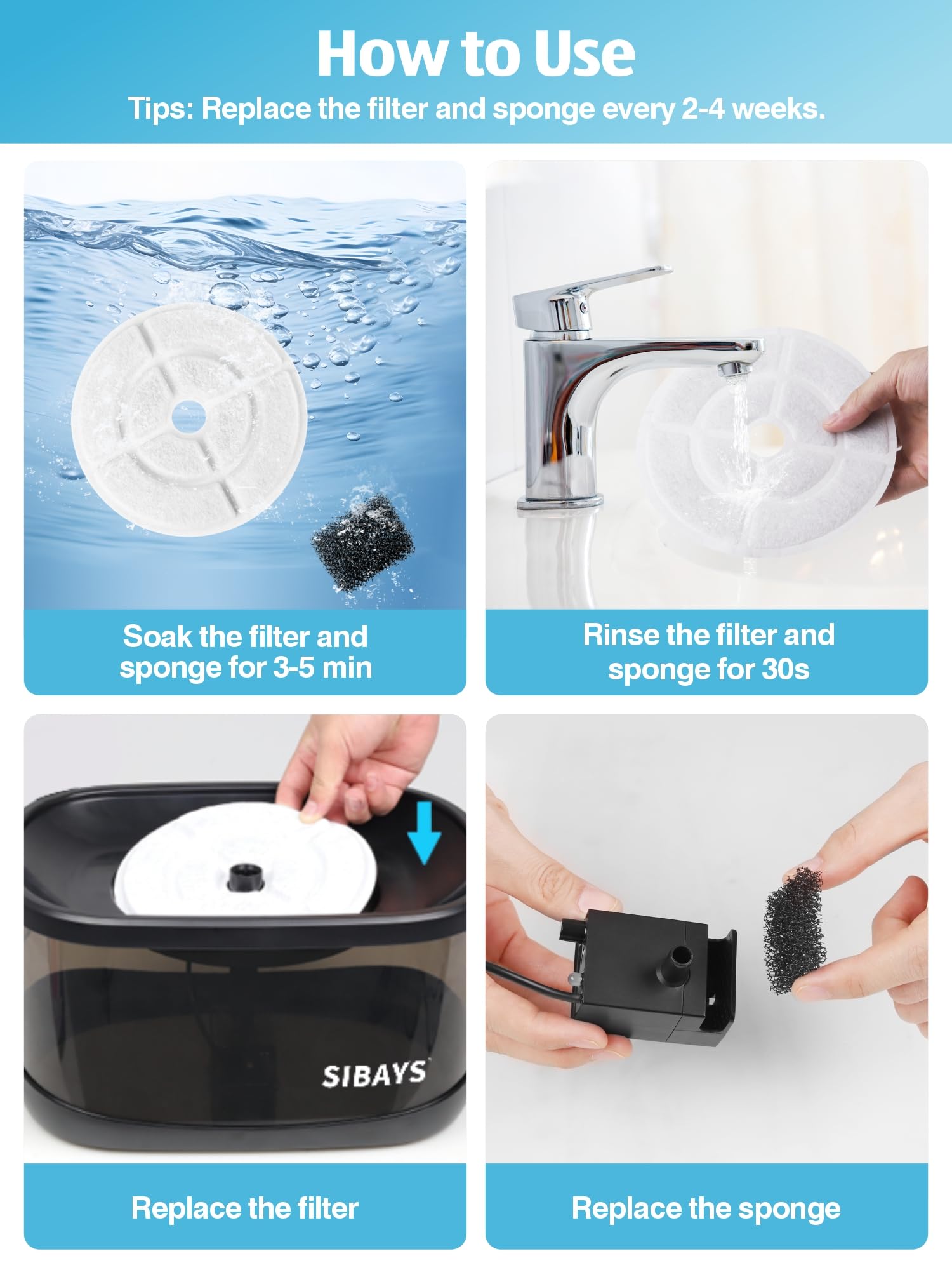 How to Use

Tips: Replace the filter and sponge every 2-4 weeks.

Soak the filter and sponge for 3-5 min

Rinse the filter and sponge for 30s

SIBAYS

Replace the filter

Replace the sponge